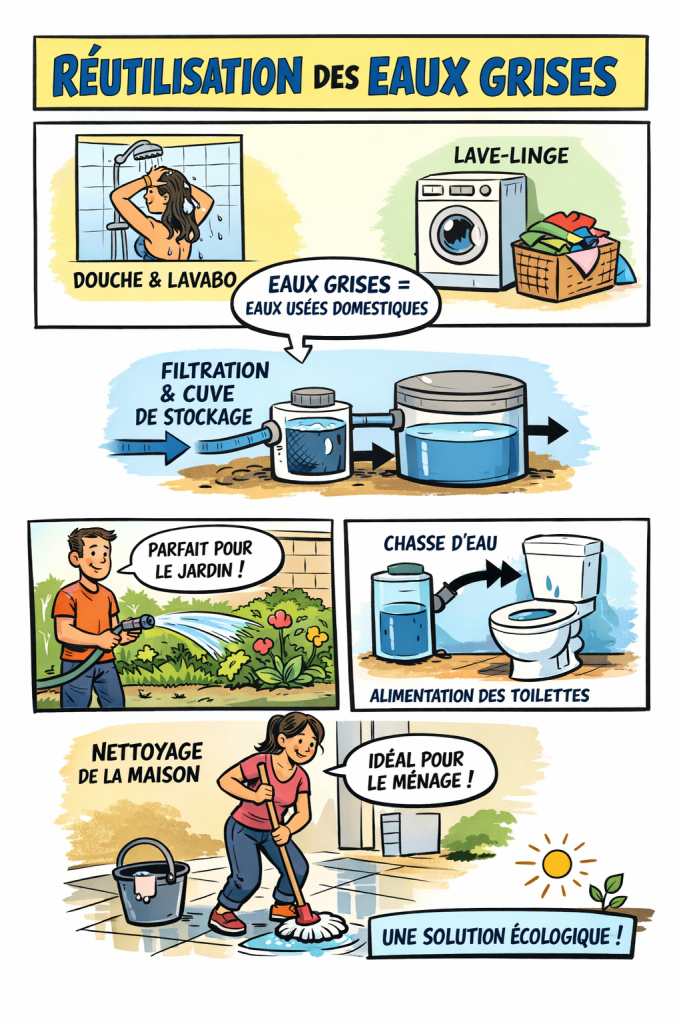 RÉUTILISATION DES EAUX GRISES

DOUCHE & LAVABO

LAVE-LINGE

EAUX GRISES = EAUX USÉES DOMESTIQUES

FILTRATION & CUVE DE STOCKAGE

PARFAIT POUR LE JARDIN !

CHASSE D'EAU

ALIMENTATION DES TOILETTES

NETTOYAGE DE LA MAISON

IDÉAL POUR LE MÉNAGE !

UNE SOLUTION ÉCOLOGIQUE !